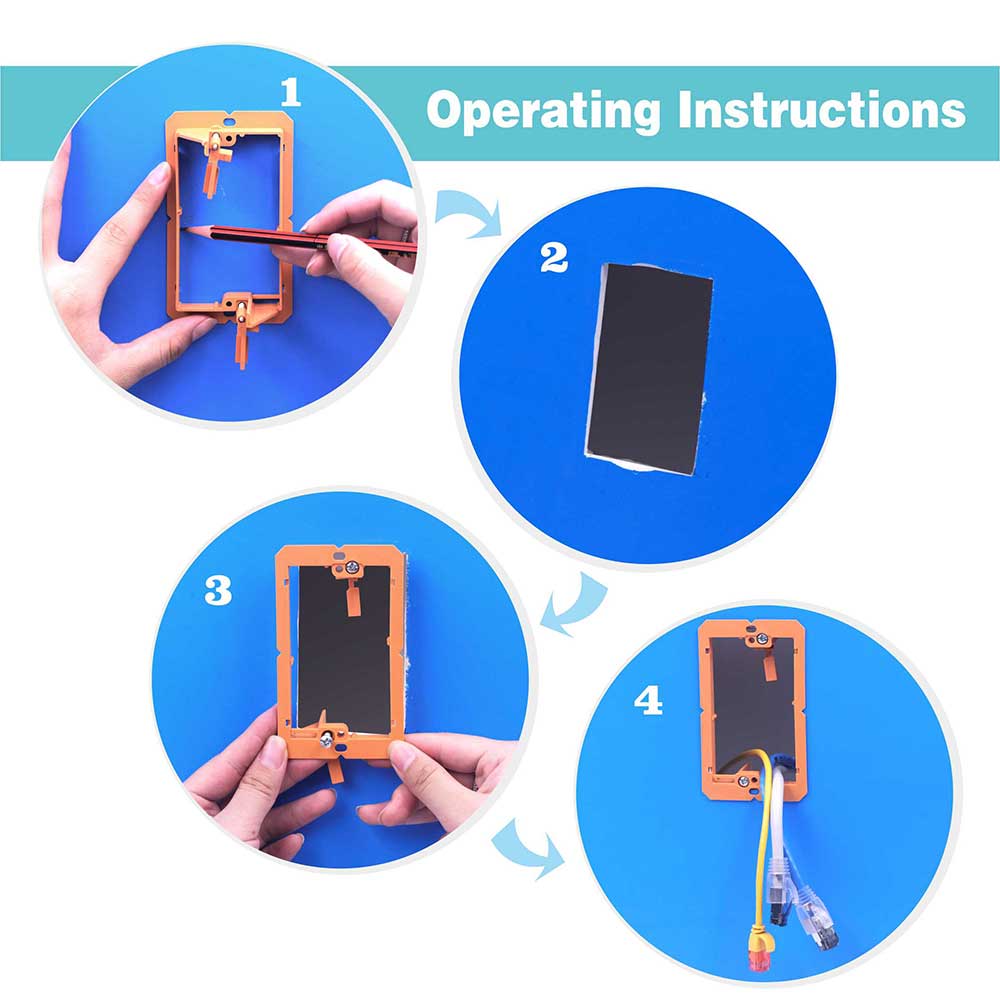 Operating Instructions

1

2

3

4